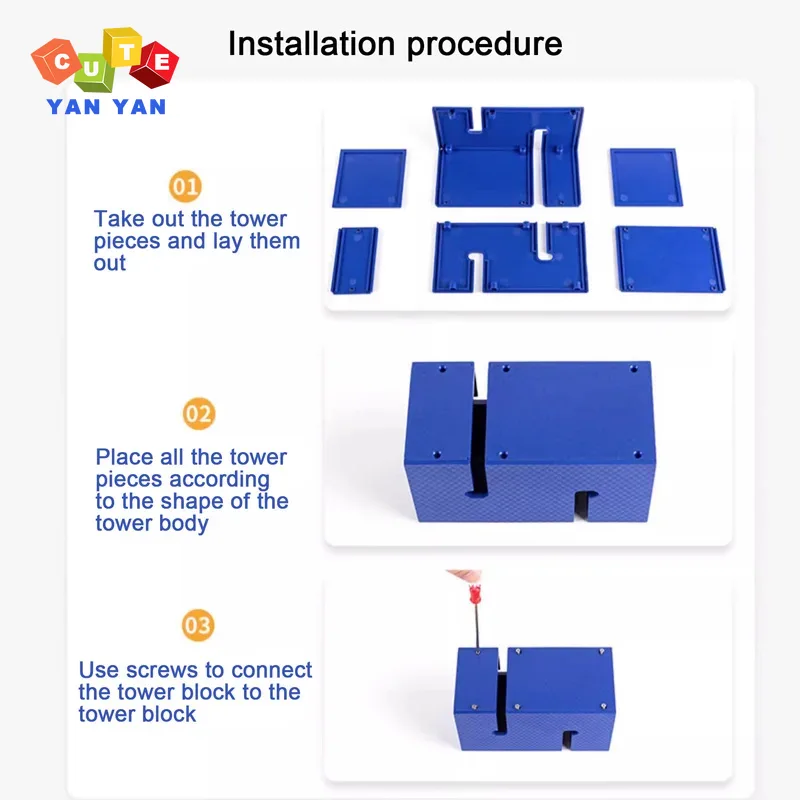 CUTE
YAN YAN

Installation procedure

01

Take out the tower pieces and lay them out

02

Place all the tower pieces according to the shape of the tower body

03

Use screws to connect the tower block to the tower block